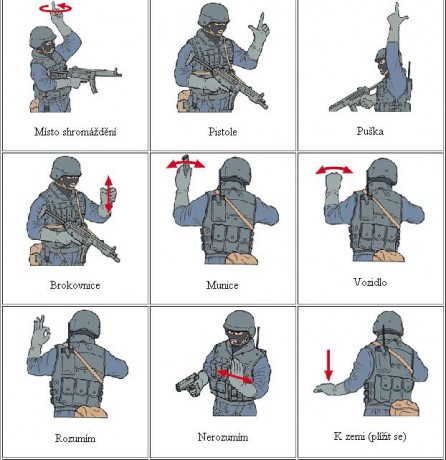 | Místo shromáždění | Pistole | Puška |
|---|---|---|
| Brokovnice | Munice | Vozidlo |
| Rozumím | Nerozumím | K zemi (plížit se) |